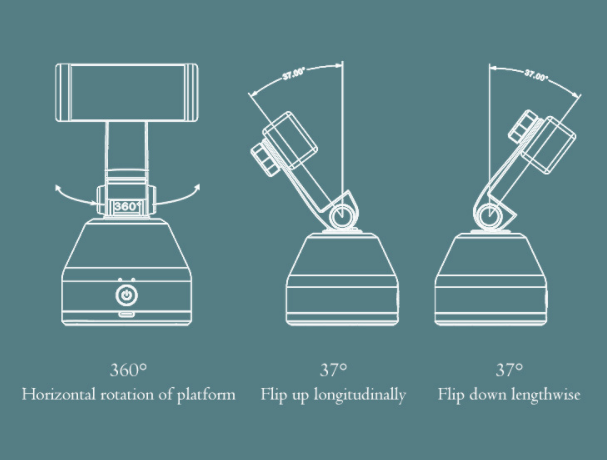 360°

37.00°

37.00°

360°
Horizontal rotation of platform

37°
Flip up longitudinally

37°
Flip down lengthwise